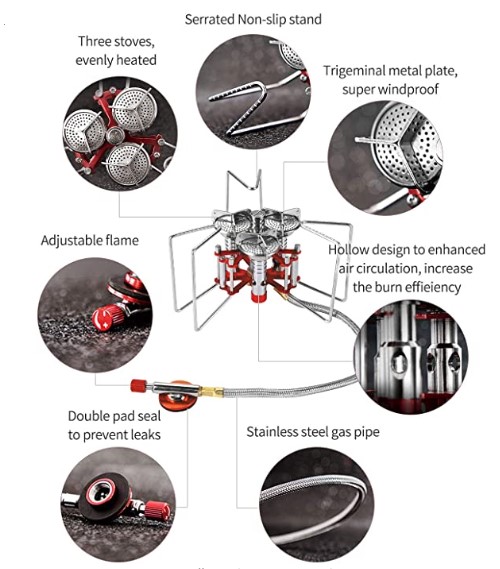 Serrated Non-slip stand

Three stoves, evenly heated

Trigeminal metal plate, super windproof

Adjustable flame

Hollow design to enhanced air circulation, increase the burn effieiency

Double pad seal to prevent leaks

Stainless steel gas pipe