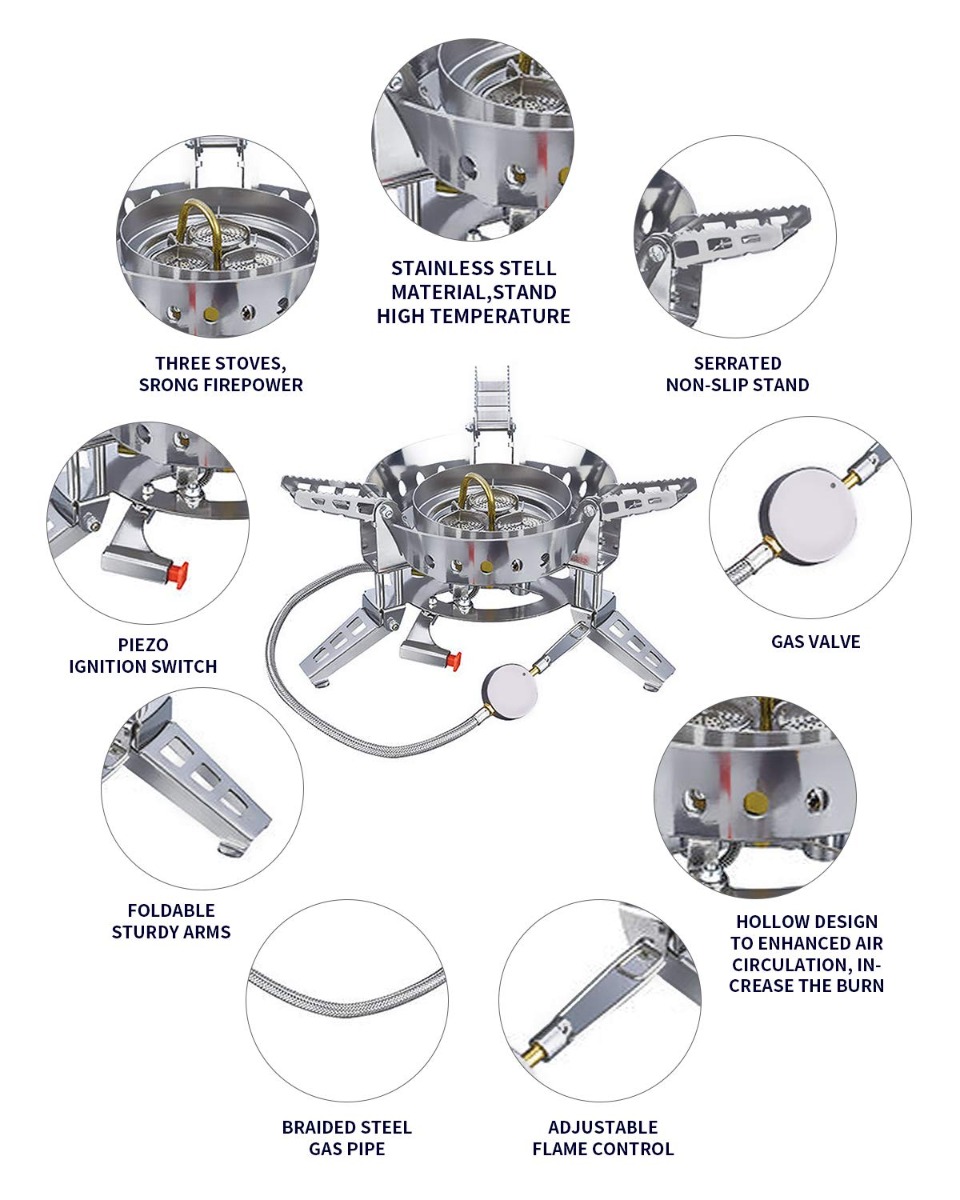 STAINLESS STELL MATERIAL,STAND HIGH TEMPERATURE

THREE STOVES, SRONG FIREPOWER

SERRATED NON-SLIP STAND

PIEZO IGNITION SWITCH

GAS VALVE

FOLDABLE STURDY ARMS

HOLLOW DESIGN TO ENHANCED AIR CIRCULATION, INCREASE THE BURN

BRAIDED STEEL GAS PIPE

ADJUSTABLE FLAME CONTROL